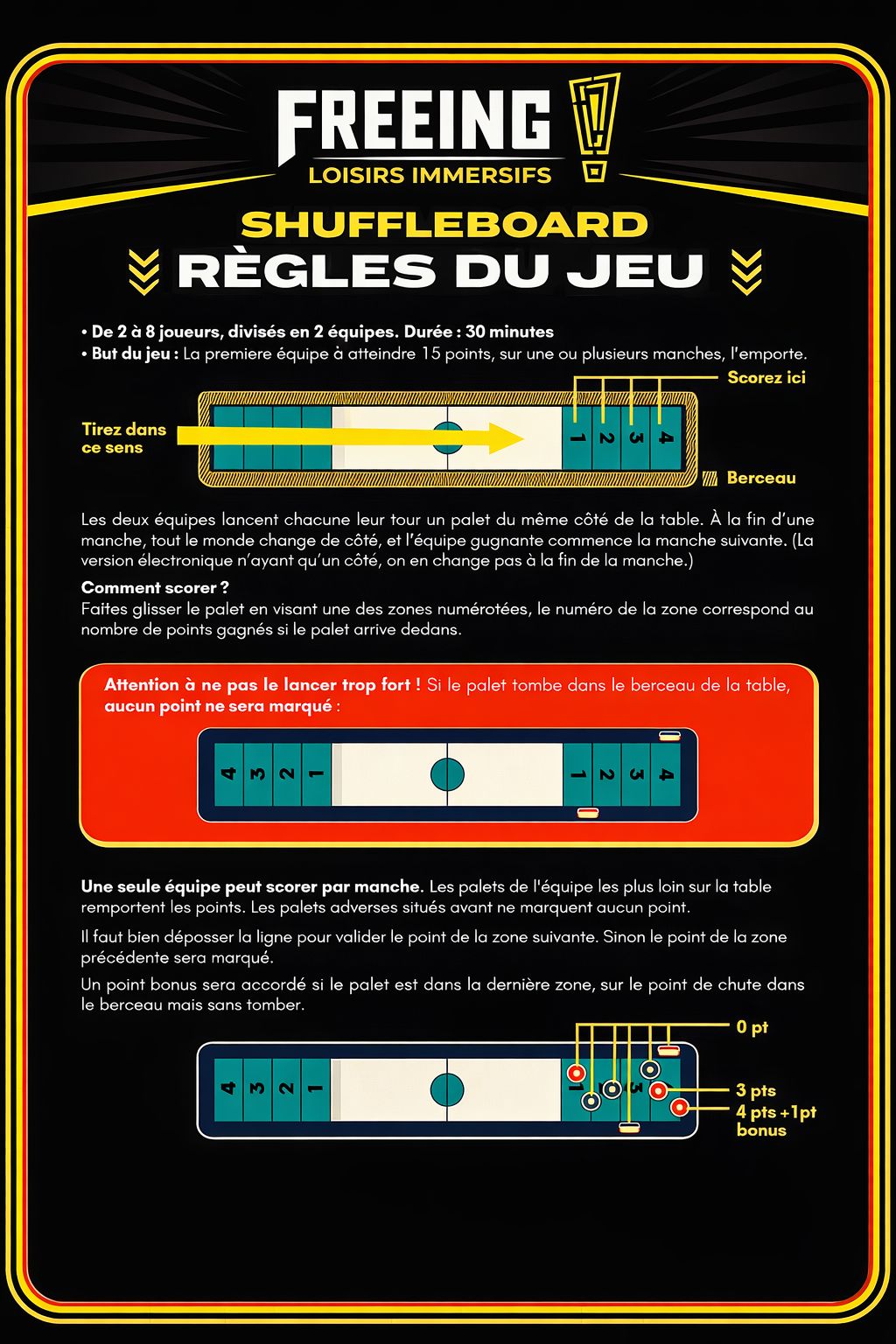 FREEING
LOISIRS IMMERSIFS

SHUFFLEBOARD
RÈGLES DU JEU

• De 2 à 8 joueurs, divisés en 2 équipes. Durée : 30 minutes
• But du jeu : La premiere équipe à atteindre 15 points, sur une ou plusieurs manches, l'emporte.

Scorez ici
Tirez dans ce sens
1 2 3 4
Berceau

Les deux équipes lancent chacune leur tour un palet du même côté de la table. À la fin d'une manche, tout le monde change de côté, et l'équipe gugnante commence la manche suivante. (La version électronique n'ayant qu'un côté, on en change pas à la fin de la manche.)

Comment scorer ?
Faites glisser le palet en visant une des zones numérotées, le numéro de la zone correspond au nombre de points gagnés si le palet arrive dedans.

Attention à ne pas le lancer trop fort ! Si le palet tombe dans le berceau de la table, aucun point ne sera marqué :

4 3 2 1 1 2 3 4

Une seule équipe peut scorer par manche. Les palets de l'équipe les plus loin sur la table remportent les points. Les palets adverses situés avant ne marquent aucun point.

Il faut bien déposser la ligne pour valider le point de la zone suivante. Sinon le point de la zone précédente sera marqué.

Un point bonus sera accordé si le palet est dans la dernière zone, sur le point de chute dans le berceau mais sans tomber.

0 pt
4 3 2 1 1 3
3 pts
4 pts +1pt bonus